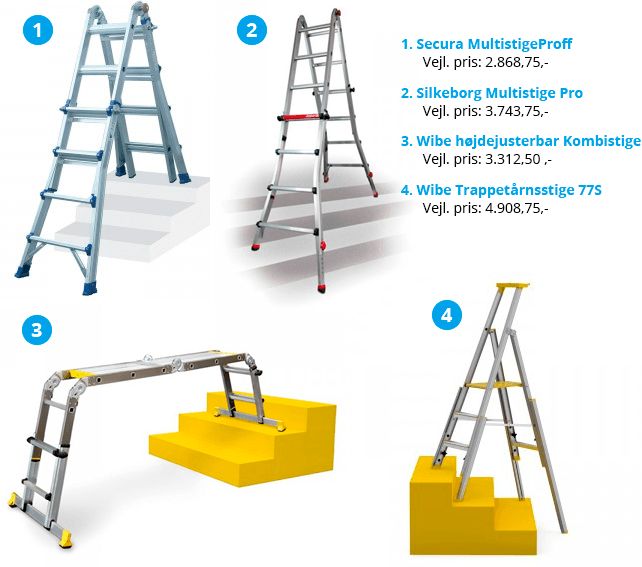 1

2

1. Secura MultistigeProff
Vejl. pris: 2.868,75,-

2. Silkeborg Multistige Pro
Vejl. pris: 3.743,75,-

3. Wibe højdejusterbar Kombistige
Vejl. pris: 3.312,50 ,-

4. Wibe Trappetårnsstige 77S
Vejl. pris: 4.908,75,-

3

4